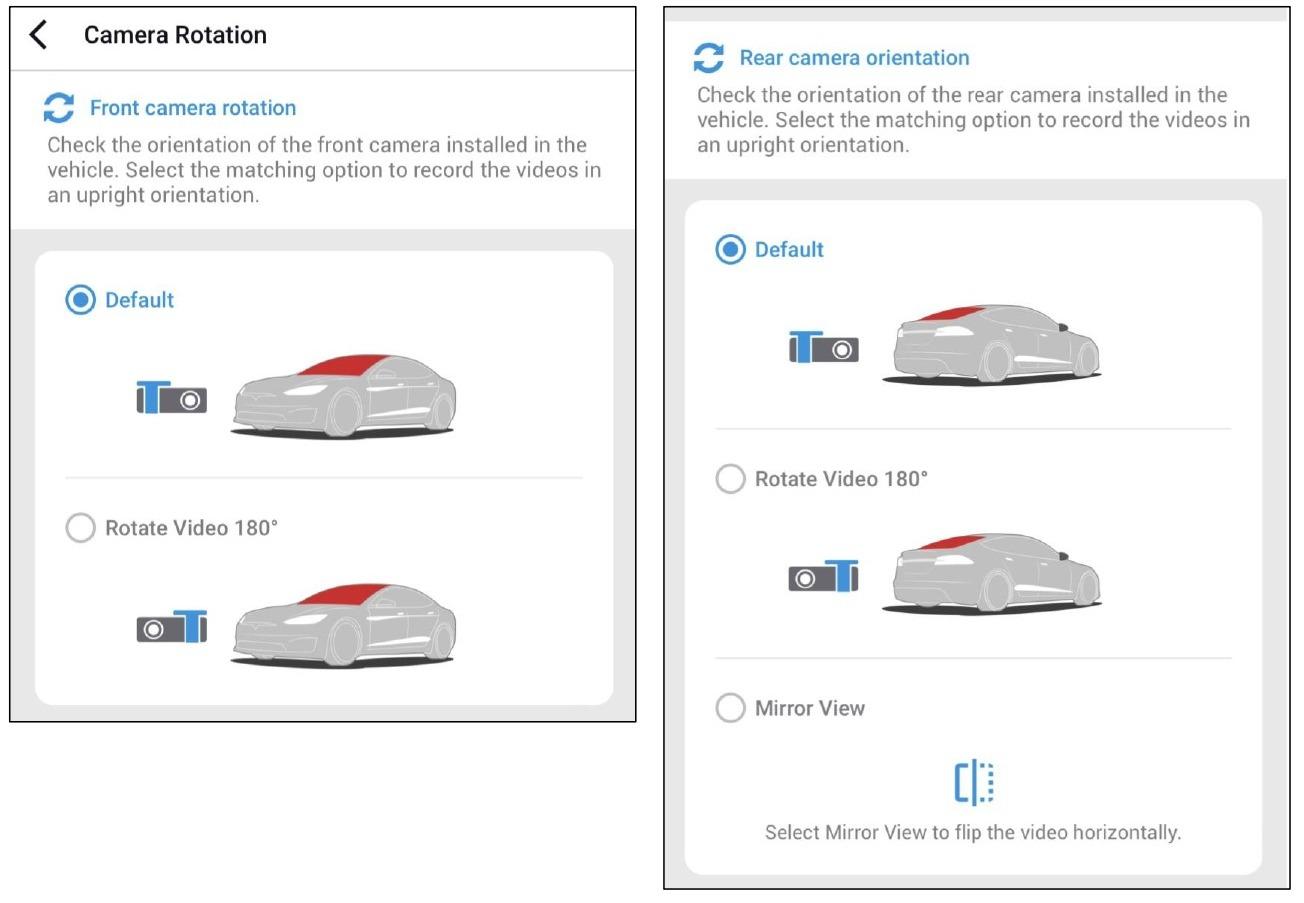 Camera Rotation

Front camera rotation

Check the orientation of the front camera installed in the vehicle. Select the matching option to record the videos in an upright orientation.

Default

Rotate Video 180°

Rear camera orientation

Check the orientation of the rear camera installed in the vehicle. Select the matching option to record the videos in an upright orientation.

Default

Rotate Video 180°

Mirror View

Select Mirror View to flip the video horizontally.