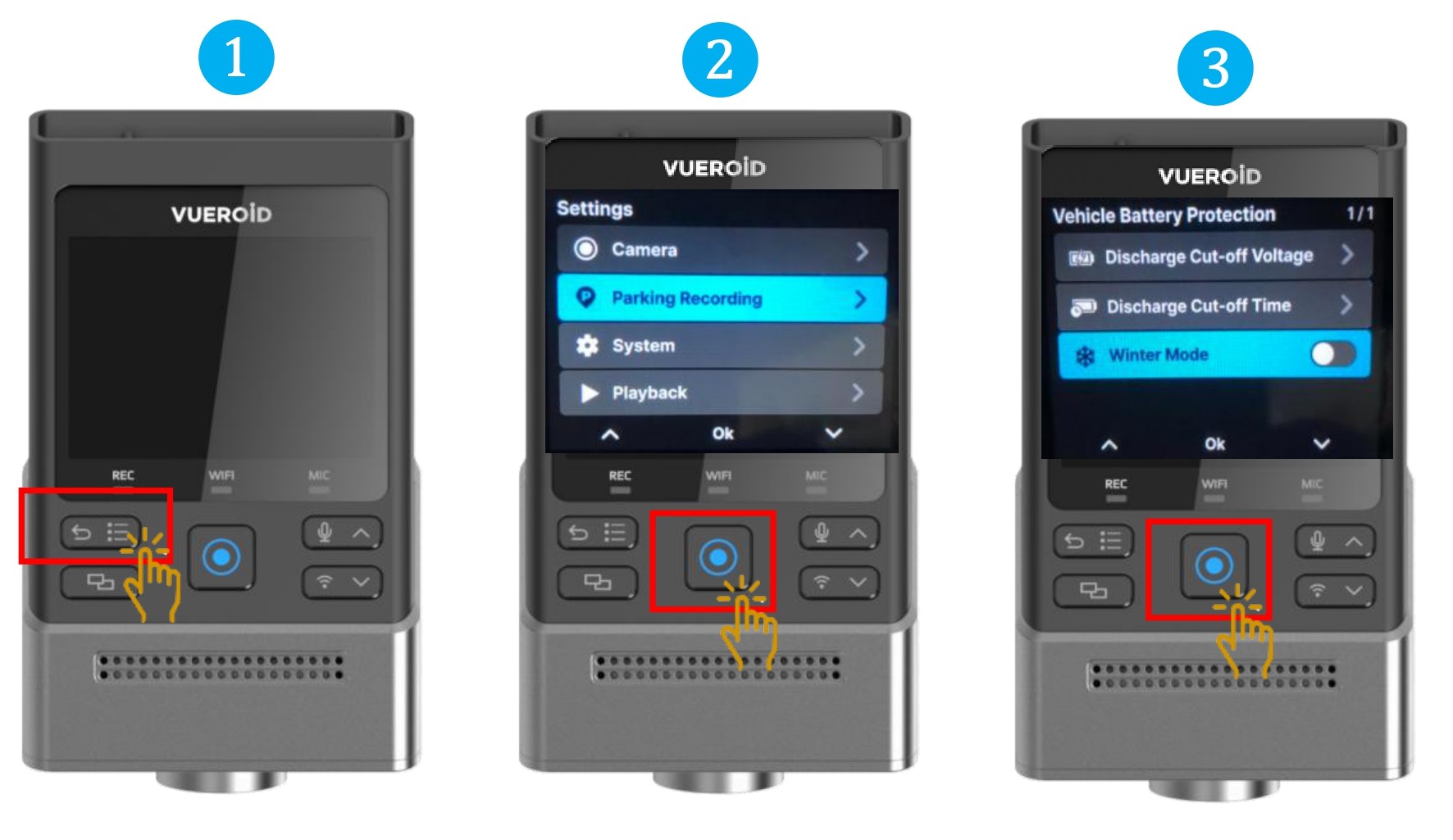 1

VUEROiD

REC WIFI MIC

2

VUEROiD

Settings

Camera

Parking Recording

System

Playback

Ok

REC WIFI MIC

3

VUEROiD

Vehicle Battery Protection 1/1

Discharge Cut-off Voltage

Discharge Cut-off Time

Winter Mode

Ok

REC WIFI MIC