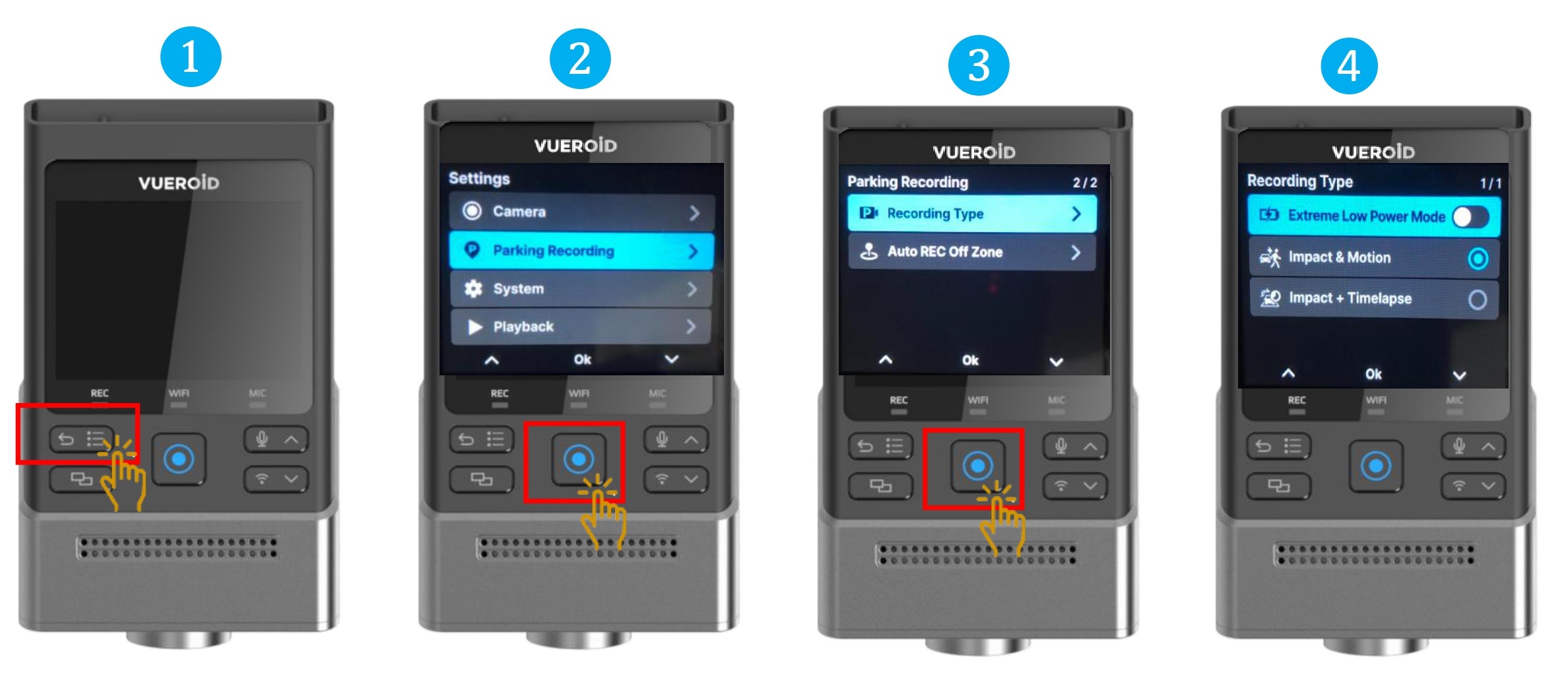 1

VUEROiD

REC WIFI MIC

2

VUEROiD

Settings

Camera

Parking Recording

System

Playback

Ok

REC WIFI MIC

3

VUEROiD

Parking Recording 2 / 2

Recording Type

Auto REC Off Zone

Ok

REC WIFI MIC

4

VUEROiD

Recording Type 1 / 1

Extreme Low Power Mode

Impact & Motion

Impact + Timelapse

Ok

REC WIFI MIC